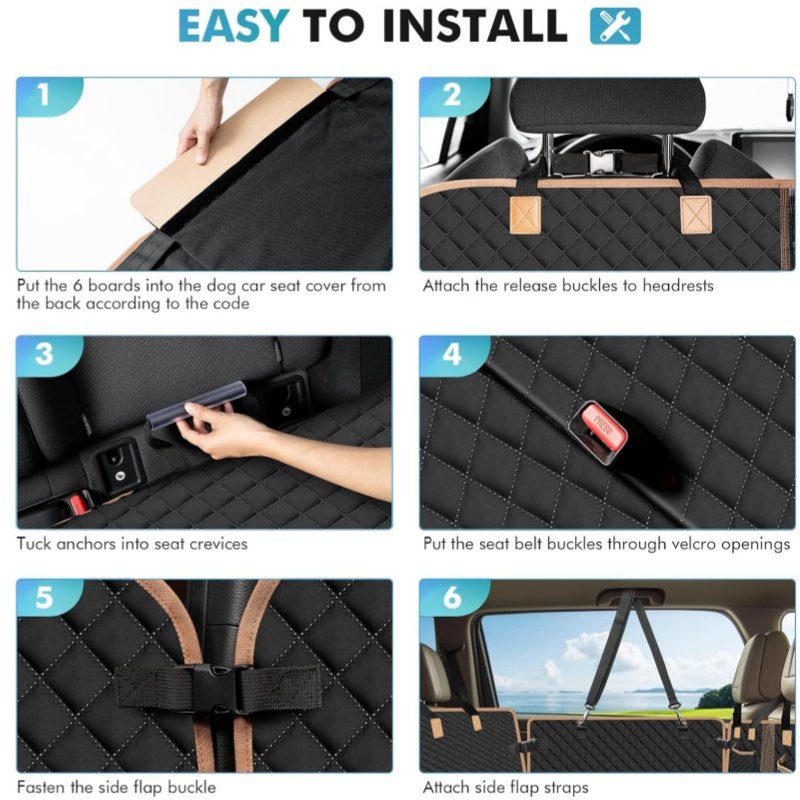 EASY TO INSTALL

1

Put the 6 boards into the dog car seat cover from the back according to the code

2

Attach the release buckles to headrests

3

Tuck anchors into seat crevices

4

PRESS

Put the seat belt buckles through velcro openings

5

Fasten the side flap buckle

6

Attach side flap straps