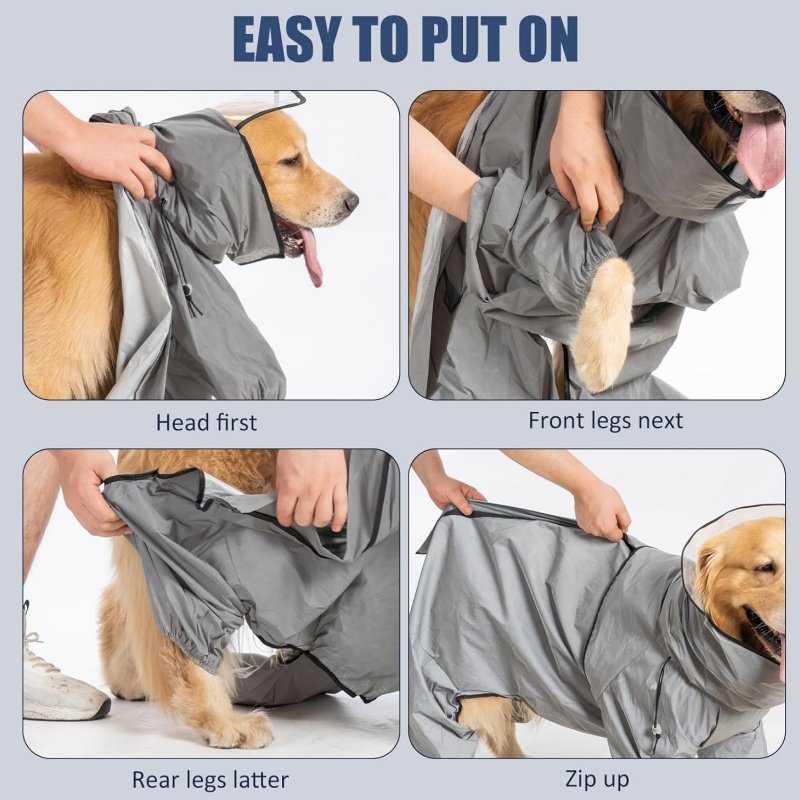 EASY TO PUT ON

Head first

Front legs next

Rear legs latter

Zip up