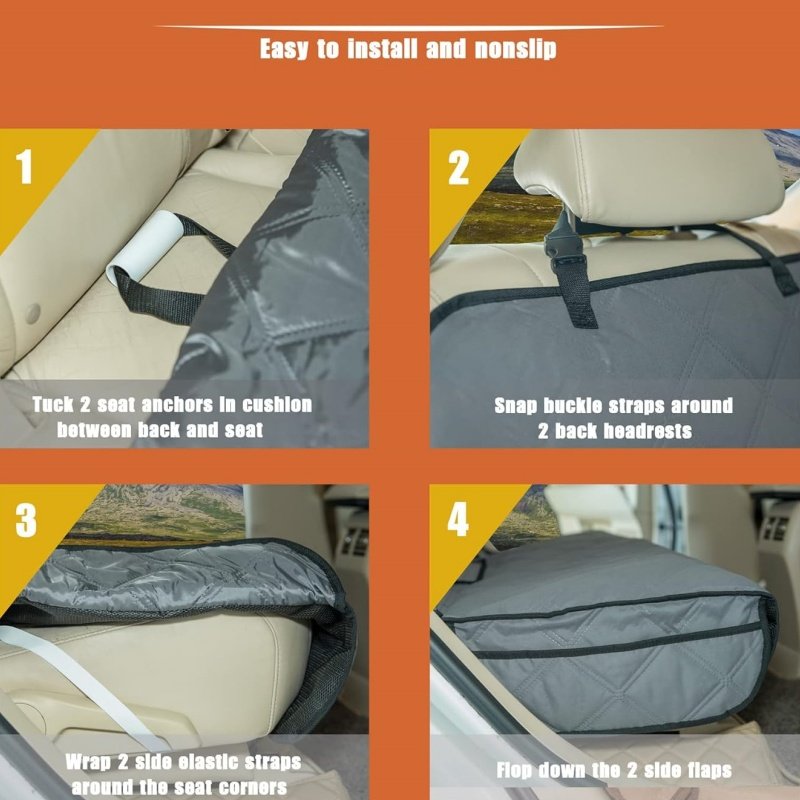 Easy to install and nonslip

1

Tuck 2 seat anchors in cushion between back and seat

2

Snap buckle straps around 2 back headrests

3

Wrap 2 side elastic straps around the seat corners

4

Flop down the 2 side flaps