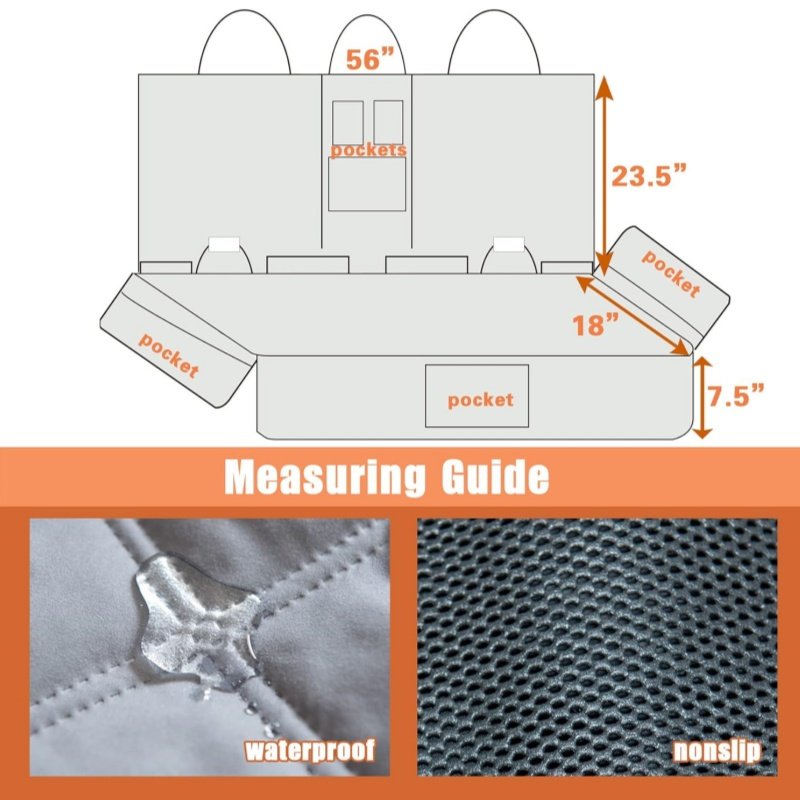 56”
pockets
23.5”
pocket
18”
pocket
pocket
7.5”
Measuring Guide
waterproof
nonslip