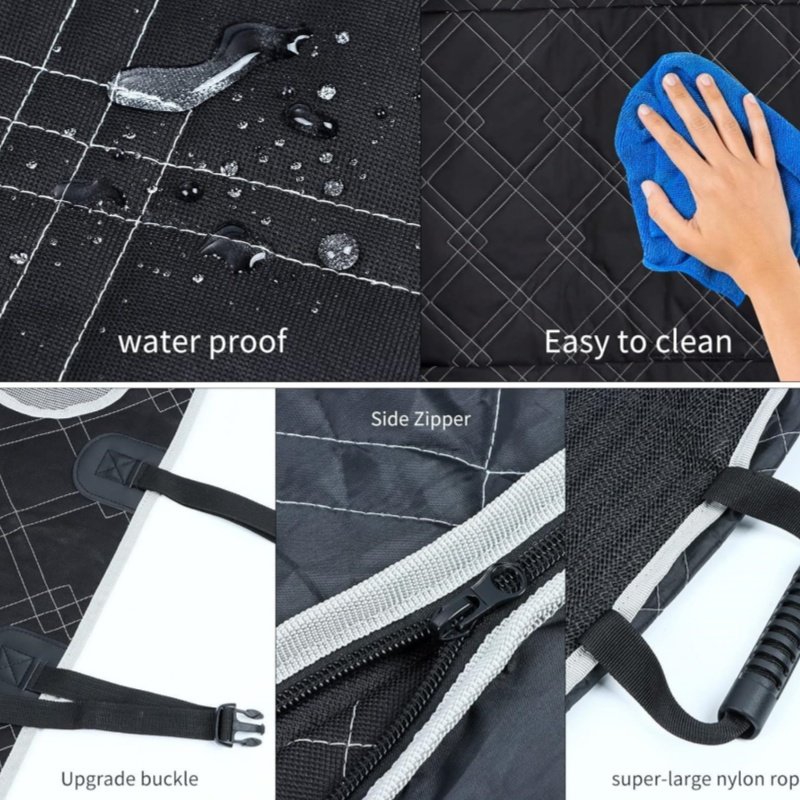 water proof

Easy to clean

Side Zipper

Upgrade buckle

super-large nylon rop