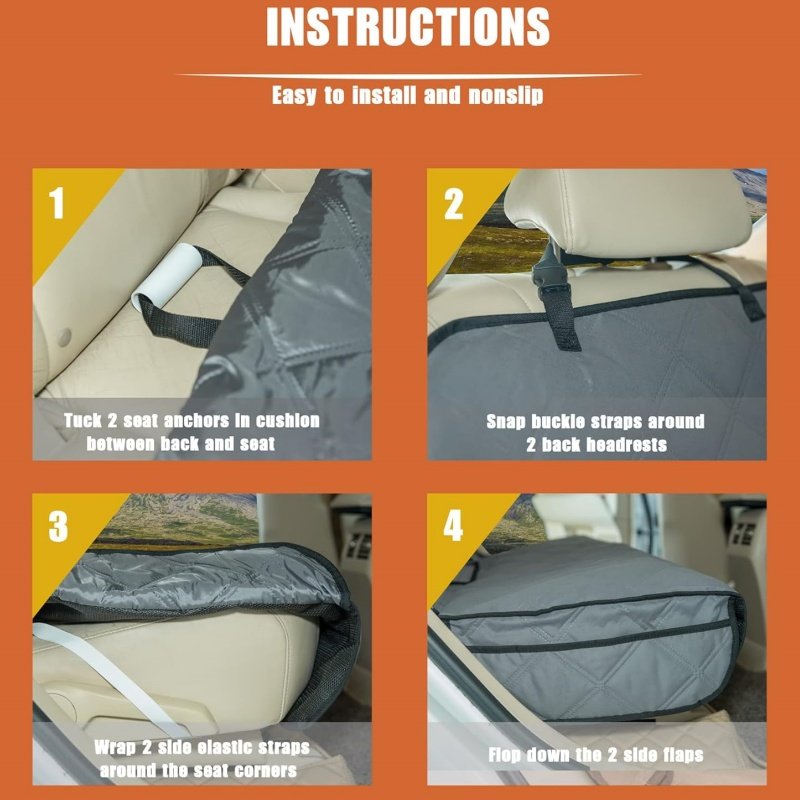 INSTRUCTIONS

Easy to install and nonslip

1

Tuck 2 seat anchors in cushion between back and seat

2

Snap buckle straps around 2 back headrests

3

Wrap 2 side elastic straps around the seat corners

4

Flop down the 2 side flaps